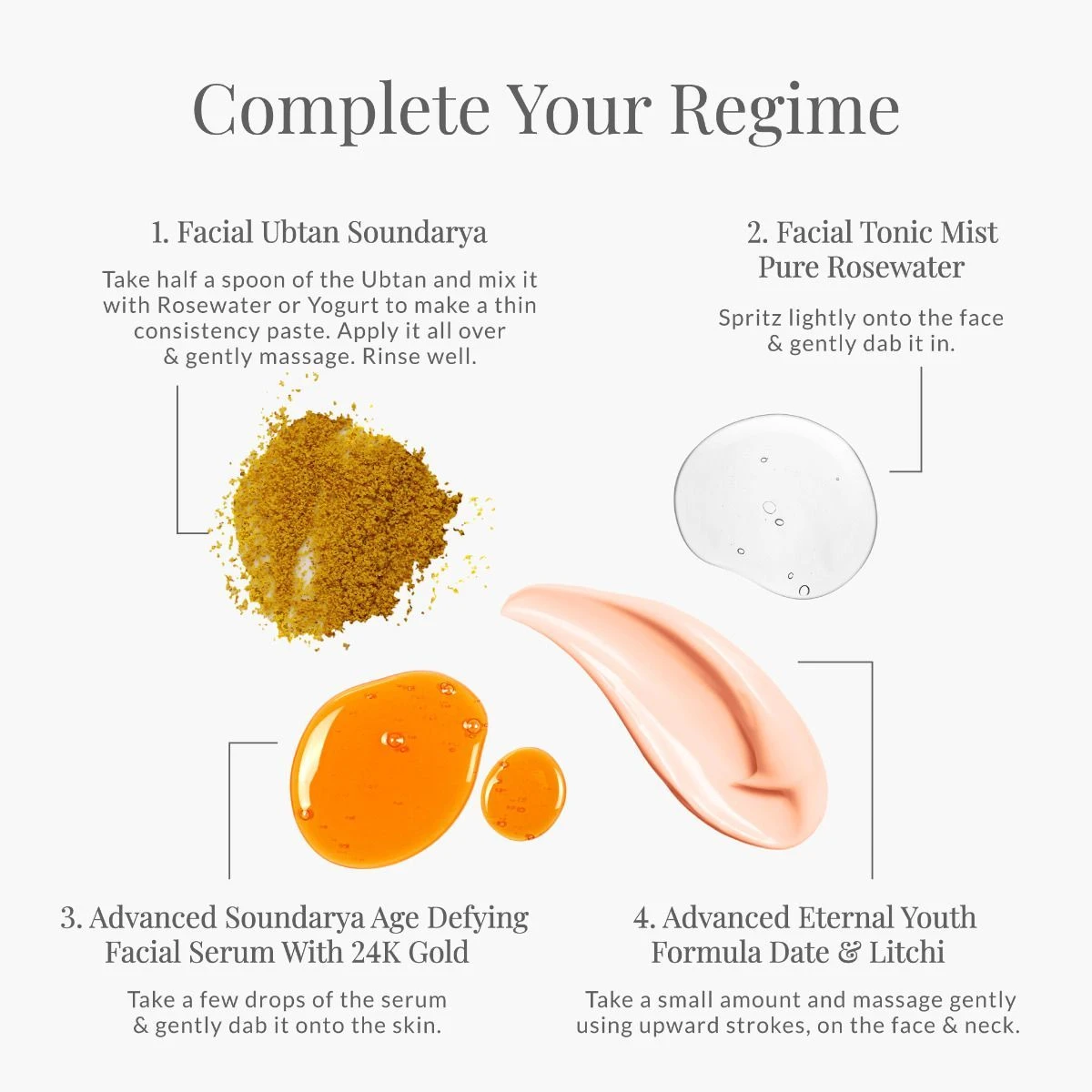 Complete Your Regime

1. Facial Ubtan Soundarya

Take half a spoon of the Ubtan and mix it with Rosewater or Yogurt to make a thin consistency paste. Apply it all over & gently massage. Rinse well.

2. Facial Tonic Mist Pure Rosewater

Spritz lightly onto the face & gently dab it in.

3. Advanced Soundarya Age Defying Facial Serum With 24K Gold

Take a few drops of the serum & gently dab it onto the skin.

4. Advanced Eternal Youth Formula Date & Litchi

Take a small amount and massage gently using upward strokes, on the face & neck.